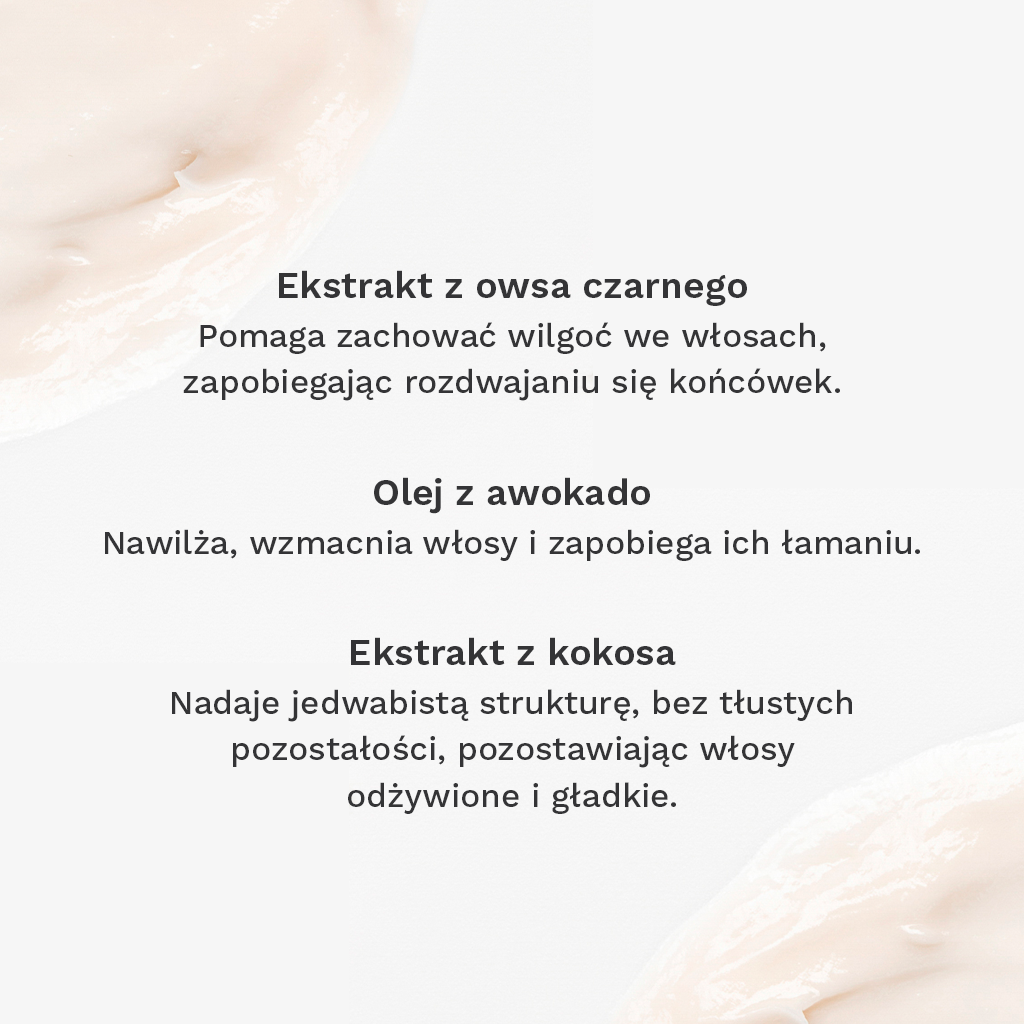 Ekstrakt z owsa czarnego
Pomaga zachować wilgoć we włosach, zapobiegając rozdwajaniu się końcówek.

Olej z awokado
Nawilża, wzmacnia włosy i zapobiega ich łamaniu.

Ekstrakt z kokosa
Nadaje jedwabistą strukturę, bez tłustych pozostałości, pozostawiając włosy odżywione i gładkie.