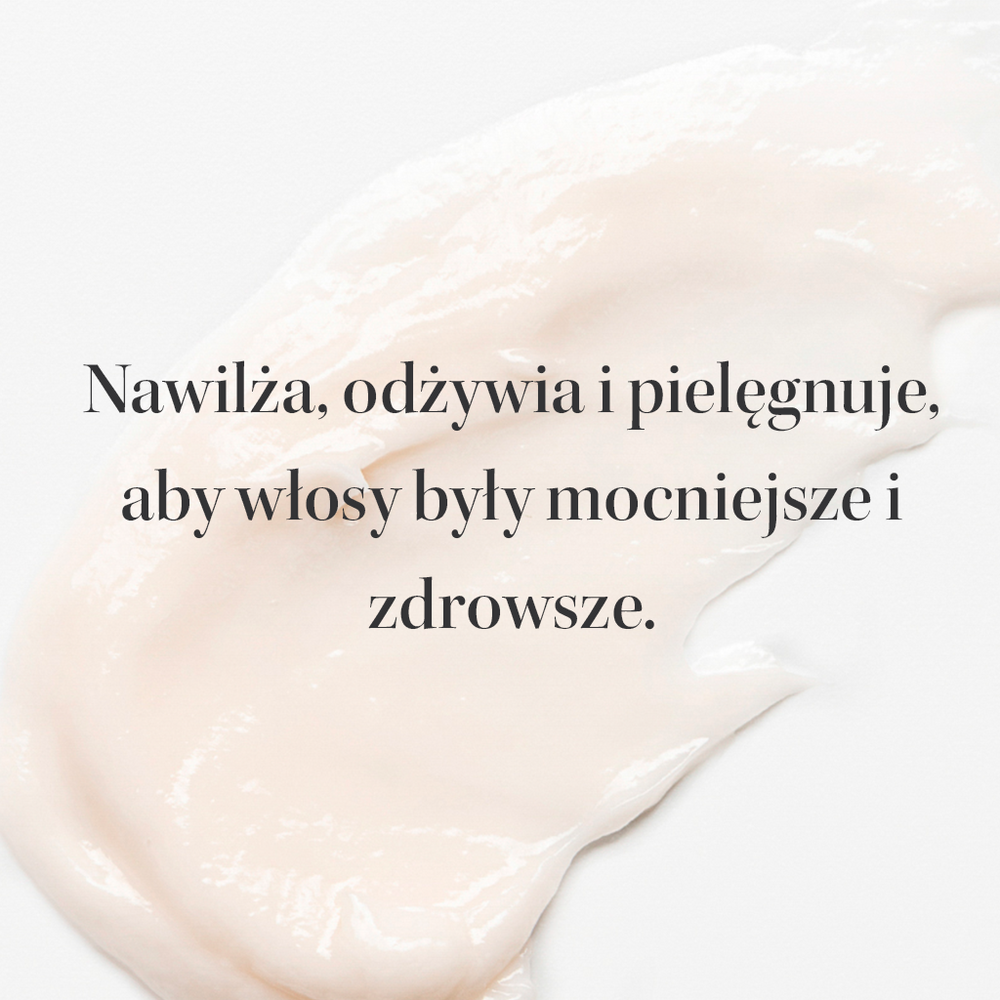 Nawilża, odżywia i pielęgnuje, aby włosy były mocniejsze i zdrowsze.